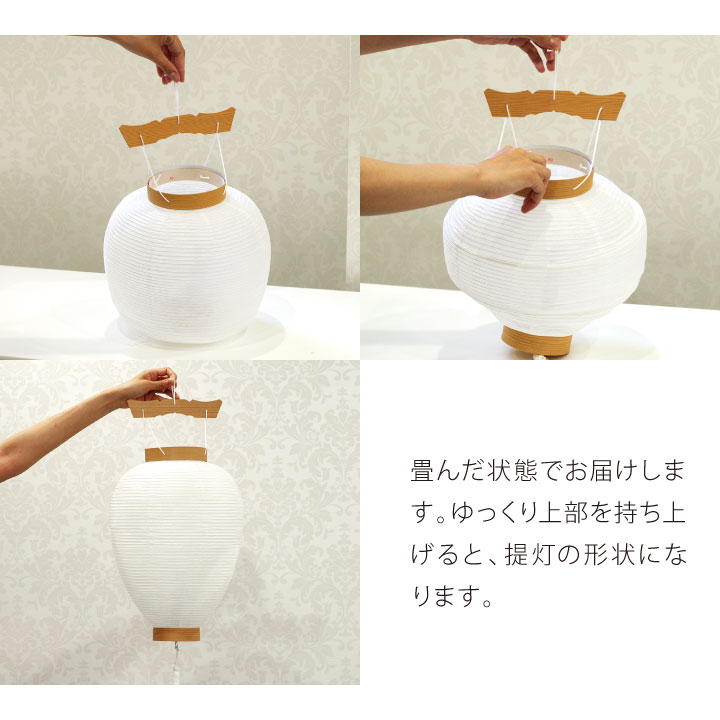 畳んだ状態でお届けします。ゆっくり上部を持ち上げると、提灯の形状になります。