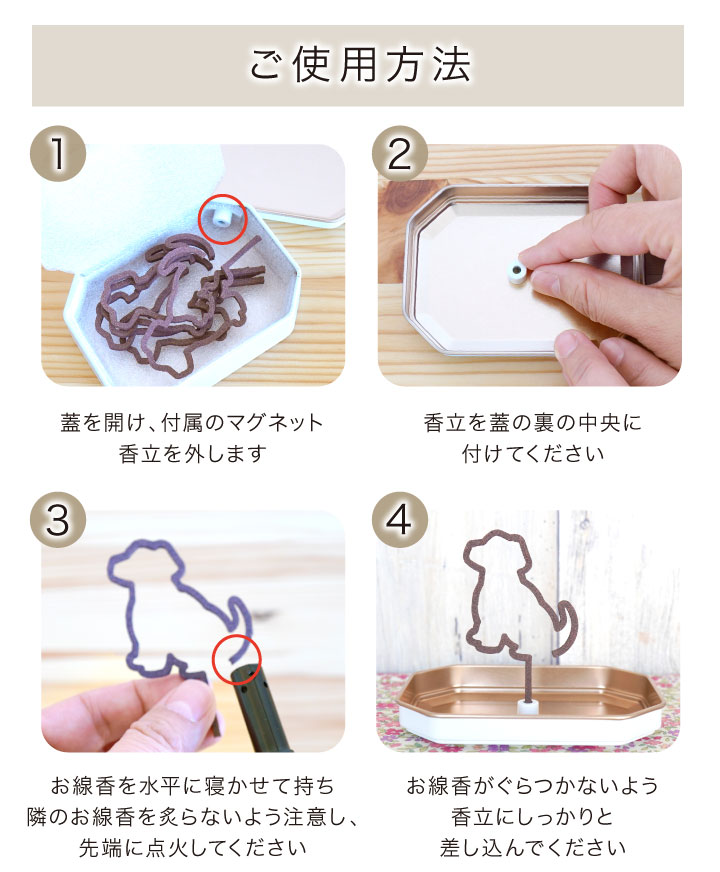 ご使用方法

1

蓋を開け、付属のマグネット香立を外します

2

香立を蓋の裏の中央に付けてください

3

お線香を水平に寝かせて持ち隣のお線香を炙らないよう注意し、先端に点火してください

4

お線香がぐらつかないよう香立にしっかりと差し込んでください