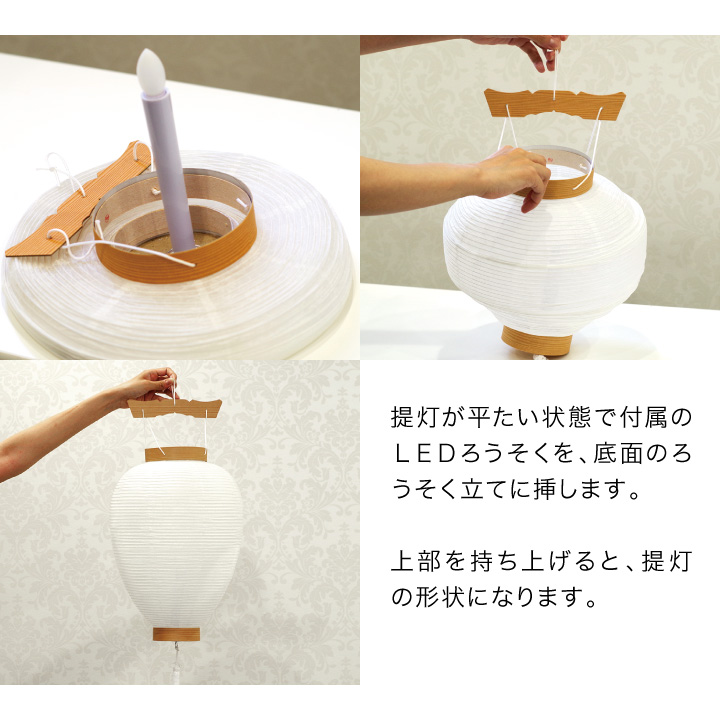 提灯が平たい状態で付属のＬＥＤろうそくを、底面のろうそく立てに挿します。

上部を持ち上げると、提灯の形状になります。